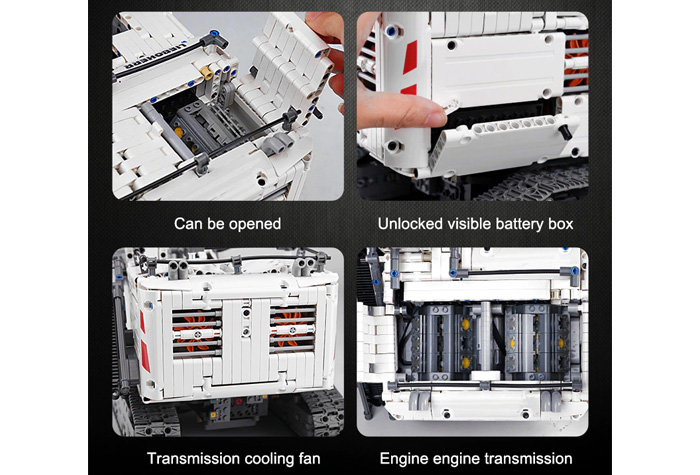 Can be opened

Unlocked visible battery box

Transmission cooling fan

Engine engine transmission