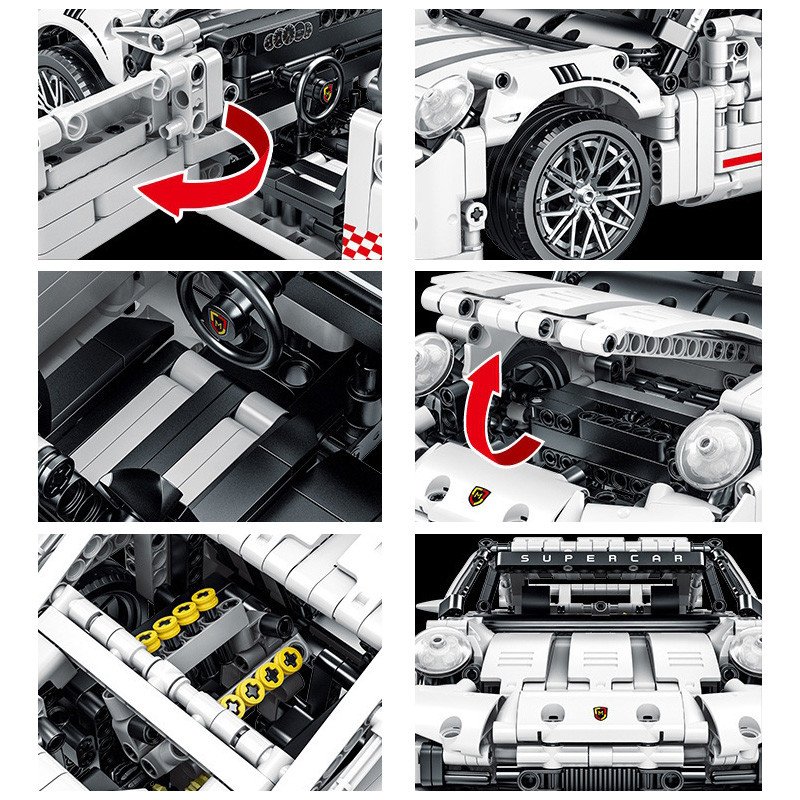 SUPERCAR