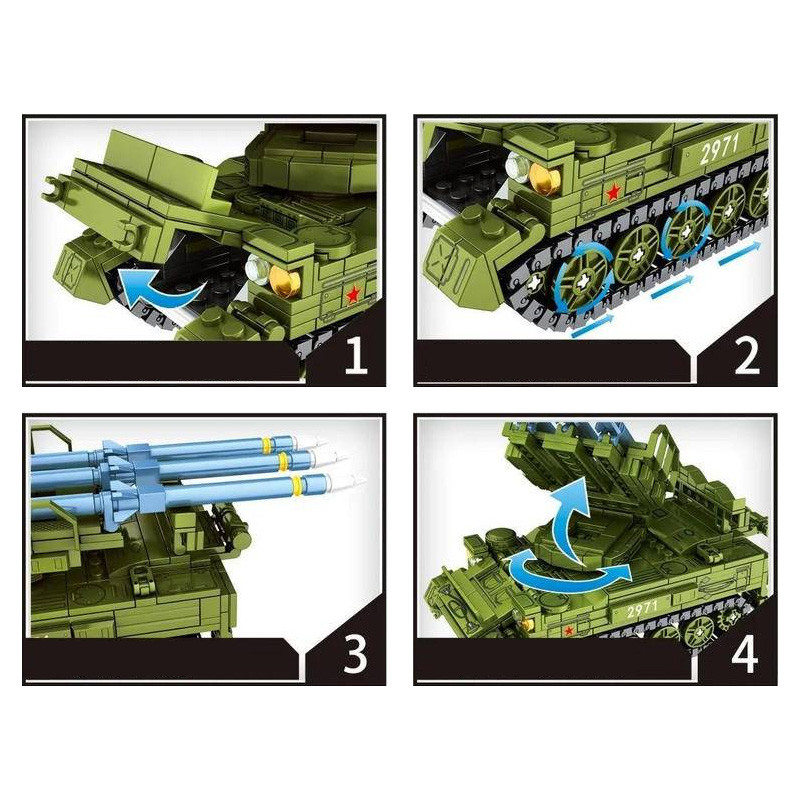 1

2971

2

3

2971

4