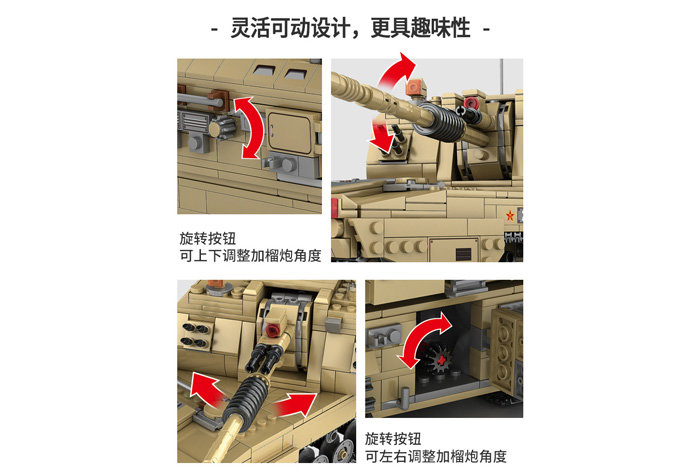 - 灵活可动设计，更具趣味性 -

旋转按钮
可上下调整加榴炮角度

旋转按钮
可左右调整加榴炮角度